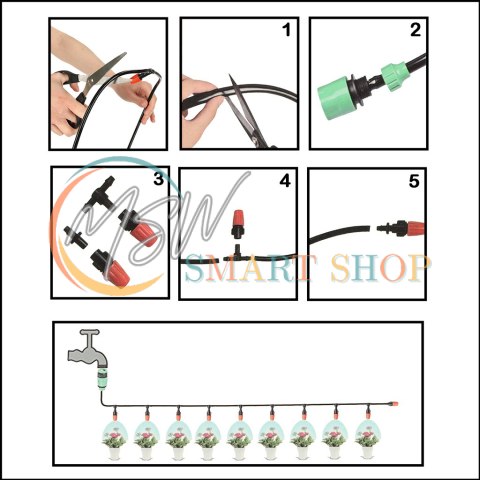 1

2

3

4

5

MSW

SMART SHOP